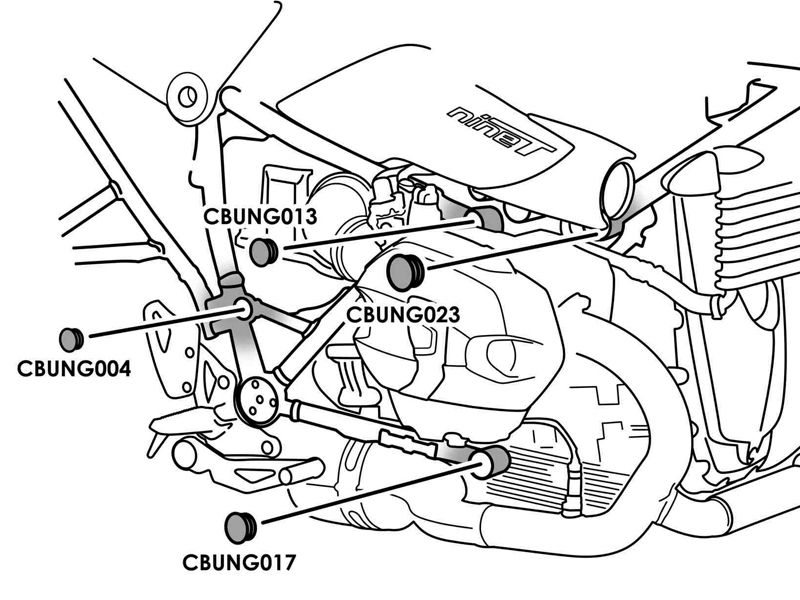 nineT

CBUNG013

CBUNG023

CBUNG004

CBUNG017