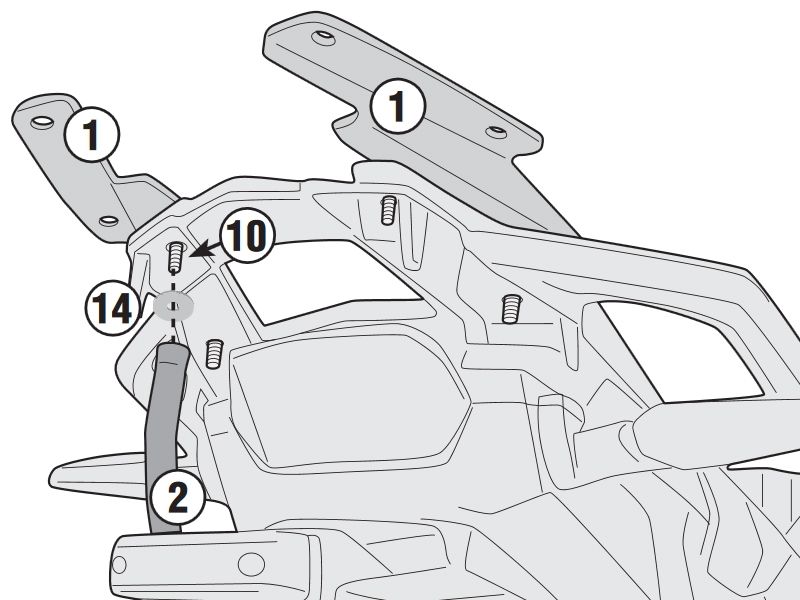 1
1
10
14
2