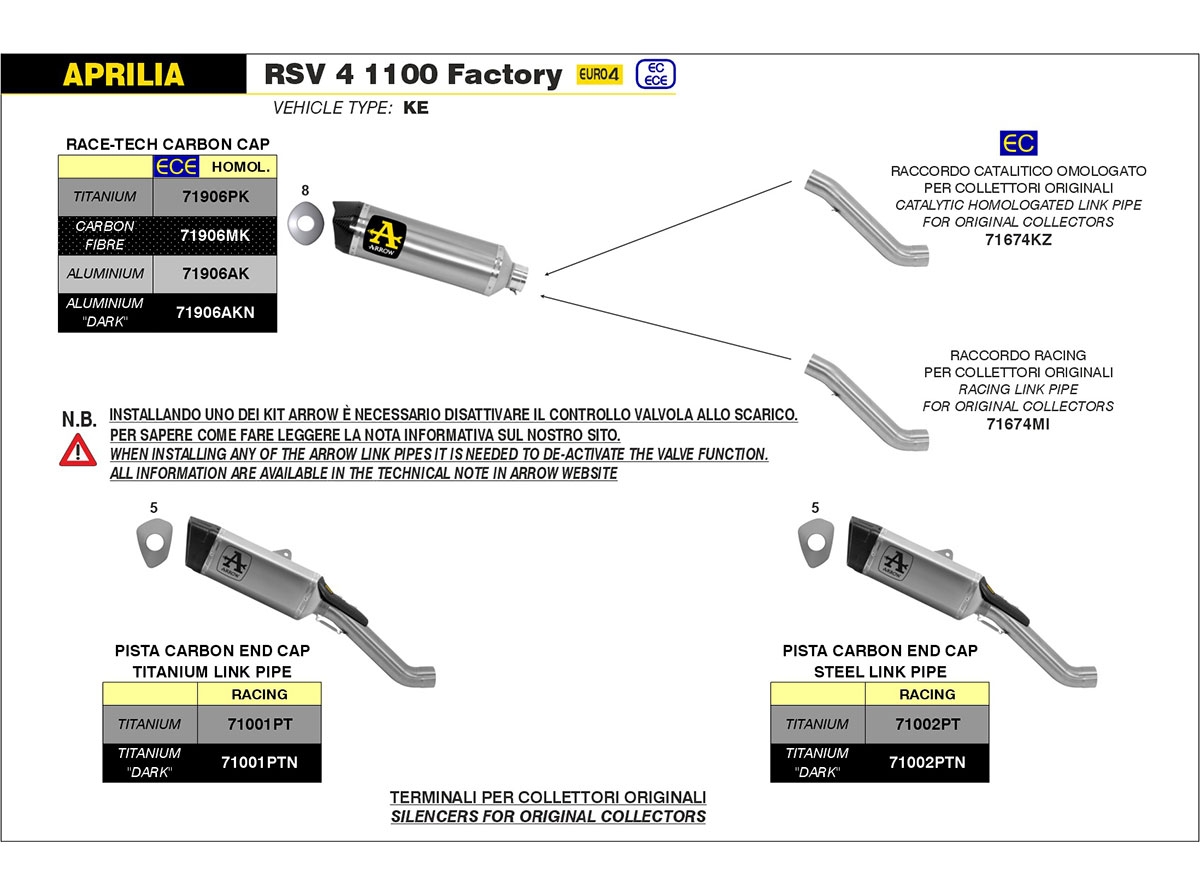 APRILIA

RSV 4 1100 Factory EURO4 EC ECE

VEHICLE TYPE: KE

RACE-TECH CARBON CAP

| | ECE HOMOL. |
|---|---|
| TITANIUM | 71906PK |
| CARBON FIBRE | 71906MK |
| ALUMINIUM | 71906AK |
| ALUMINIUM "DARK" | 71906AKN |

8

ARROW

EC

RACCORDO CATALITICO OMOLOGATO PER COLLETTORI ORIGINALI
CATALYTIC HOMOLOGATED LINK PIPE FOR ORIGINAL COLLECTORS
71674KZ

RACCORDO RACING PER COLLETTORI ORIGINALI
RACING LINK PIPE FOR ORIGINAL COLLECTORS
71674MI

N.B.
INSTALLANDO UNO DEI KIT ARROW È NECESSARIO DISATTIVARE IL CONTROLLO VALVOLA ALLO SCARICO.
PER SAPERE COME FARE LEGGERE LA NOTA INFORMATIVA SUL NOSTRO SITO.
WHEN INSTALLING ANY OF THE ARROW LINK PIPES IT IS NEEDED TO DE-ACTIVATE THE VALVE FUNCTION.
ALL INFORMATION ARE AVAILABLE IN THE TECHNICAL NOTE IN ARROW WEBSITE

5

ARROW

PISTA CARBON END CAP
TITANIUM LINK PIPE

| | RACING |
|---|---|
| TITANIUM | 71001PT |
| TITANIUM "DARK" | 71001PTN |

5

ARROW

PISTA CARBON END CAP
STEEL LINK PIPE

| | RACING |
|---|---|
| TITANIUM | 71002PT |
| TITANIUM "DARK" | 71002PTN |

TERMINALI PER COLLETTORI ORIGINALI
SILENCERS FOR ORIGINAL COLLECTORS