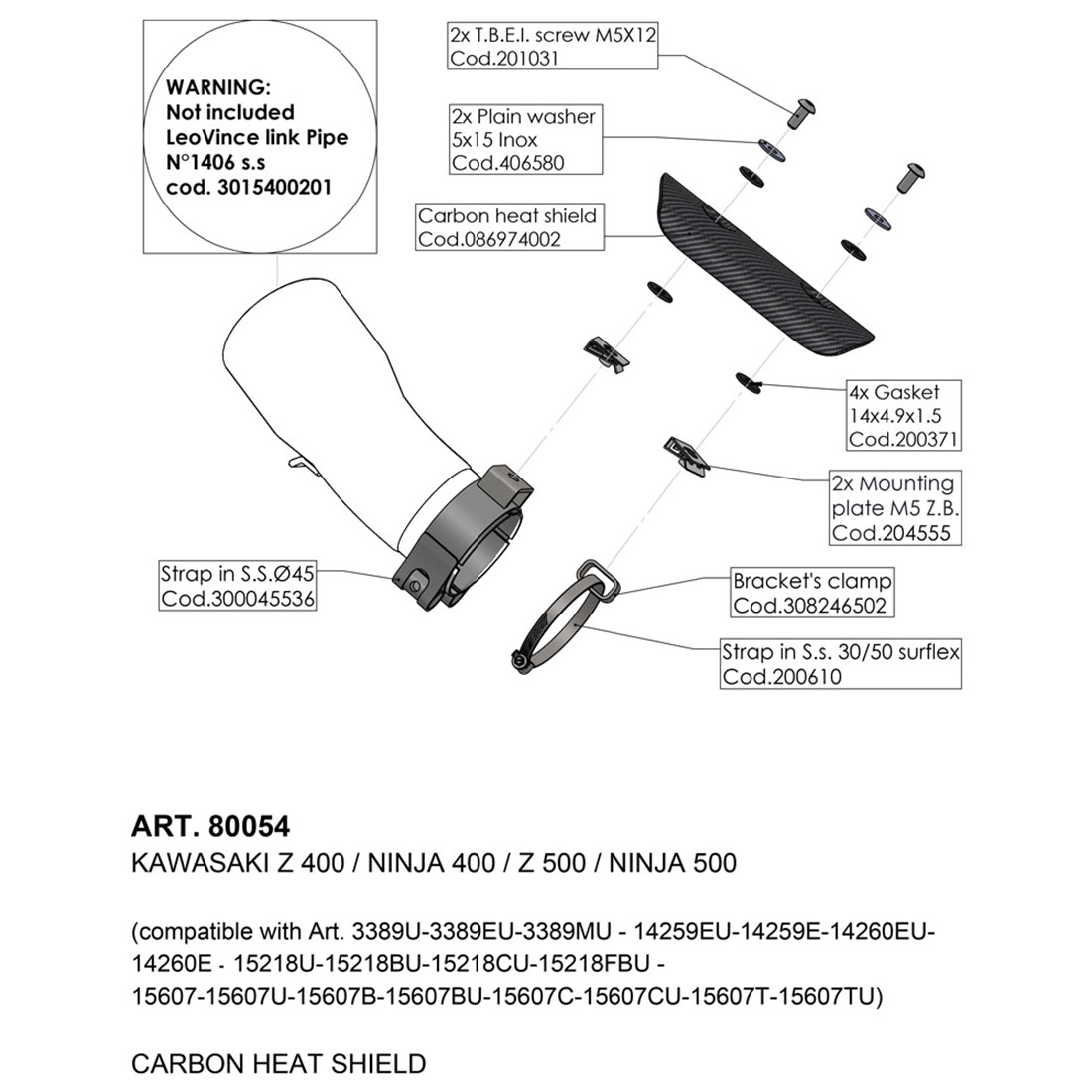 WARNING:
Not included
LeoVince link Pipe
N°1406 s.s
cod. 3015400201

2x T.B.E.I. screw M5X12
Cod.201031

2x Plain washer
5x15 Inox
Cod.406580

Carbon heat shield
Cod.086974002

4x Gasket
14x4.9x1.5
Cod.200371

2x Mounting
plate M5 Z.B.
Cod.204555

Strap in S.S.Ø45
Cod.300045536

Bracket's clamp
Cod.308246502

Strap in S.s. 30/50 surflex
Cod.200610

ART. 80054
KAWASAKI Z 400 / NINJA 400 / Z 500 / NINJA 500

(compatible with Art. 3389U-3389EU-3389MU - 14259EU-14259E-14260EU-14260E - 15218U-15218BU-15218CU-15218FBU - 15607-15607U-15607B-15607BU-15607C-15607CU-15607T-15607TU)

CARBON HEAT SHIELD