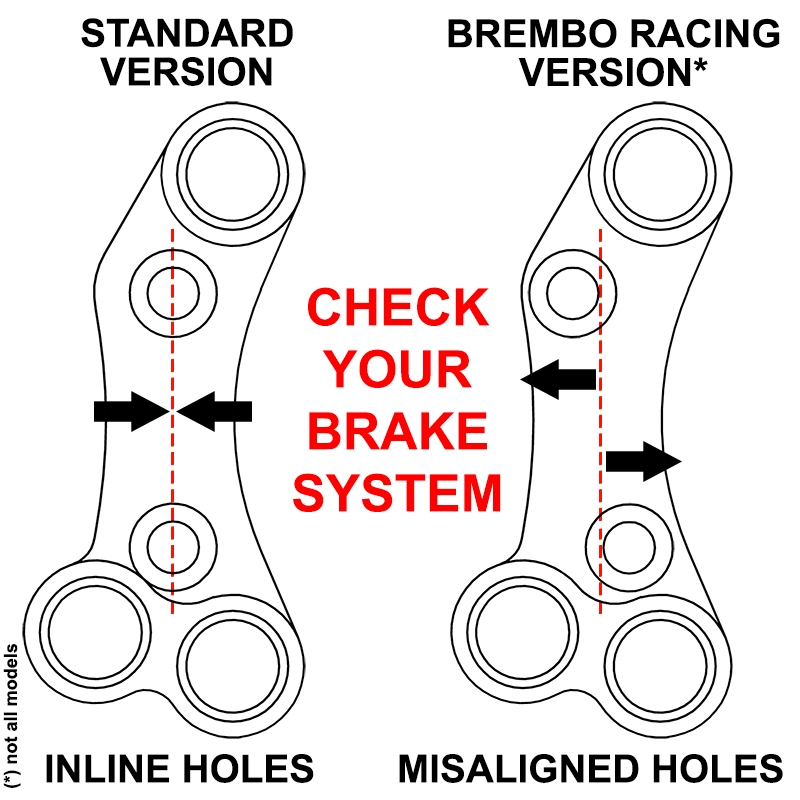 STANDARD VERSION

BREMBO RACING VERSION*

CHECK YOUR BRAKE SYSTEM

(*) not all models

INLINE HOLES

MISALIGNED HOLES