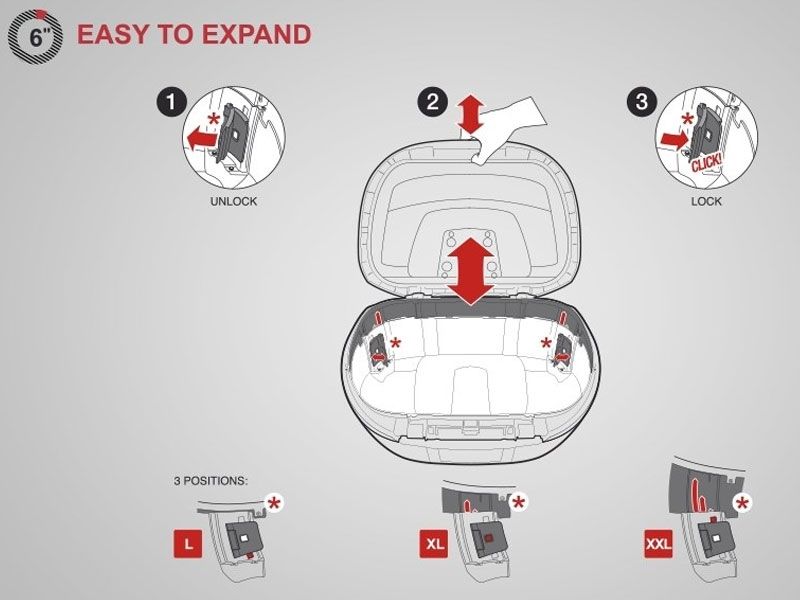 6"

EASY TO EXPAND

1

*

UNLOCK

2

3

*

CLICK!

LOCK

*

*

3 POSITIONS:

*

L

*

XL

*

XXL