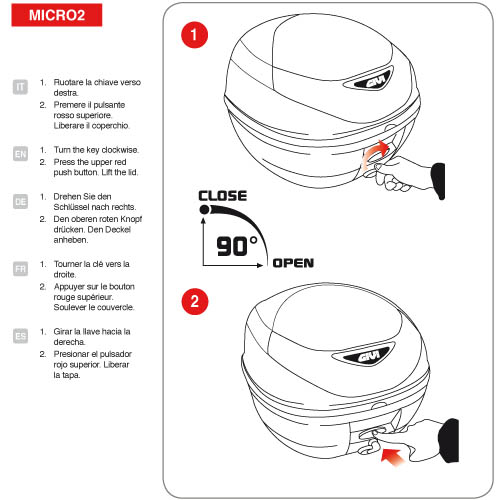 MICRO2

IT
1. Ruotare la chiave verso destra.
2. Premere il pulsante rosso superiore. Liberare il coperchio.

EN
1. Turn the key clockwise.
2. Press the upper red push button. Lift the lid.

DE
1. Drehen Sie den Schlüssel nach rechts.
2. Den oberen roten Knopf drücken. Den Deckel anheben.

FR
1. Tourner la clé vers la droite.
2. Appuyer sur le bouton rouge supérieur. Soulever le couvercle.

ES
1. Girar la llave hacia la derecha.
2. Presionar el pulsador rojo superior. Liberar la tapa.

1

GIVI

CLOSE
90°
OPEN

2

GIVI