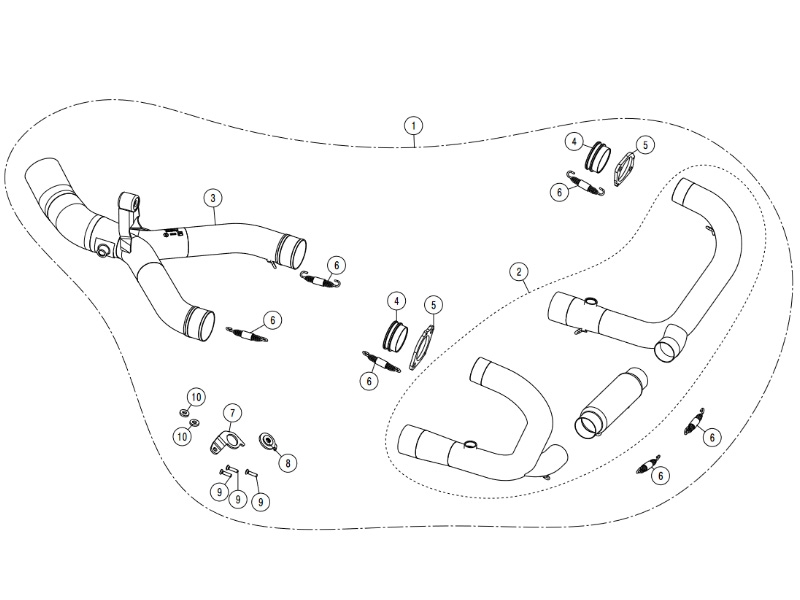 1
4
5
6
3
6
2
6
4
5
6
10
10
7
8
9
9
9
6
6