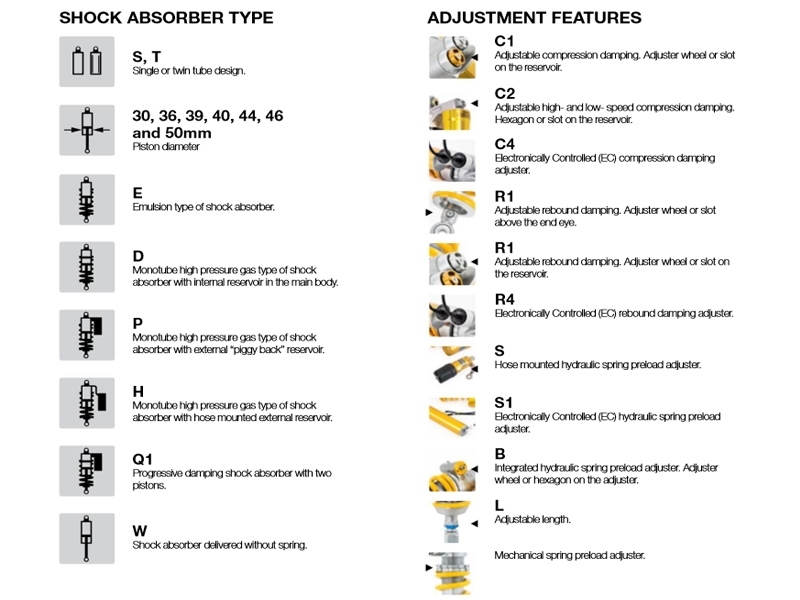 SHOCK ABSORBER TYPE

S, T
Single or twin tube design.

30, 36, 39, 40, 44, 46 and 50mm
Piston diameter

E
Emulsion type of shock absorber.

D
Monotube high pressure gas type of shock absorber with internal reservoir in the main body.

P
Monotube high pressure gas type of shock absorber with external "piggy back" reservoir.

H
Monotube high pressure gas type of shock absorber with hose mounted external reservoir.

Q1
Progressive damping shock absorber with two pistons.

W
Shock absorber delivered without spring.

ADJUSTMENT FEATURES

C1
Adjustable compression damping. Adjuster wheel or slot on the reservoir.

C2
Adjustable high- and low- speed compression damping. Hexagon or slot on the reservoir.

C4
Electronically Controlled (EC) compression damping adjuster.

R1
Adjustable rebound damping. Adjuster wheel or slot above the end eye.

R1
Adjustable rebound damping. Adjuster wheel or slot on the reservoir.

R4
Electronically Controlled (EC) rebound damping adjuster.

S
Hose mounted hydraulic spring preload adjuster.

S1
Electronically Controlled (EC) hydraulic spring preload adjuster.

B
Integrated hydraulic spring preload adjuster. Adjuster wheel or hexagon on the adjuster.

L
Adjustable length.

Mechanical spring preload adjuster.