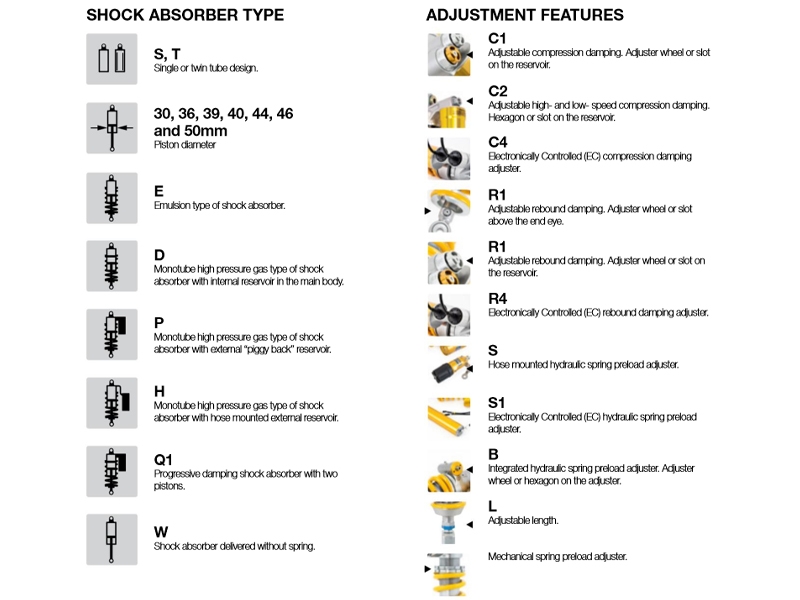 SHOCK ABSORBER TYPE

S, T
Single or twin tube design.

30, 36, 39, 40, 44, 46 and 50mm
Piston diameter

E
Emulsion type of shock absorber.

D
Monotube high pressure gas type of shock absorber with internal reservoir in the main body.

P
Monotube high pressure gas type of shock absorber with external "piggy back" reservoir.

H
Monotube high pressure gas type of shock absorber with hose mounted external reservoir.

Q1
Progressive damping shock absorber with two pistons.

W
Shock absorber delivered without spring.

ADJUSTMENT FEATURES

C1
Adjustable compression damping. Adjuster wheel or slot on the reservoir.

C2
Adjustable high- and low- speed compression damping. Hexagon or slot on the reservoir.

C4
Electronically Controlled (EC) compression damping adjuster.

R1
Adjustable rebound damping. Adjuster wheel or slot above the end eye.

R1
Adjustable rebound damping. Adjuster wheel or slot on the reservoir.

R4
Electronically Controlled (EC) rebound damping adjuster.

S
Hose mounted hydraulic spring preload adjuster.

S1
Electronically Controlled (EC) hydraulic spring preload adjuster.

B
Integrated hydraulic spring preload adjuster. Adjuster wheel or hexagon on the adjuster.

L
Adjustable length.

Mechanical spring preload adjuster.