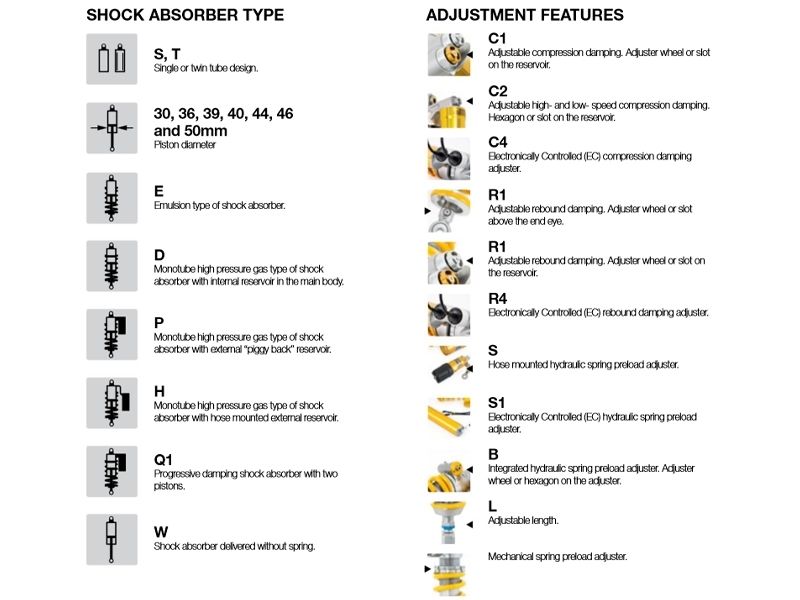 SHOCK ABSORBER TYPE

S, T
Single or twin tube design.

30, 36, 39, 40, 44, 46 and 50mm
Piston diameter

E
Emulsion type of shock absorber.

D
Monotube high pressure gas type of shock absorber with internal reservoir in the main body.

P
Monotube high pressure gas type of shock absorber with external "piggy back" reservoir.

H
Monotube high pressure gas type of shock absorber with hose mounted external reservoir.

Q1
Progressive damping shock absorber with two pistons.

W
Shock absorber delivered without spring.

ADJUSTMENT FEATURES

C1
Adjustable compression damping. Adjuster wheel or slot on the reservoir.

C2
Adjustable high- and low- speed compression damping. Hexagon or slot on the reservoir.

C4
Electronically Controlled (EC) compression damping adjuster.

R1
Adjustable rebound damping. Adjuster wheel or slot above the end eye.

R1
Adjustable rebound damping. Adjuster wheel or slot on the reservoir.

R4
Electronically Controlled (EC) rebound damping adjuster.

S
Hose mounted hydraulic spring preload adjuster.

S1
Electronically Controlled (EC) hydraulic spring preload adjuster.

B
Integrated hydraulic spring preload adjuster. Adjuster wheel or hexagon on the adjuster.

L
Adjustable length.

Mechanical spring preload adjuster.