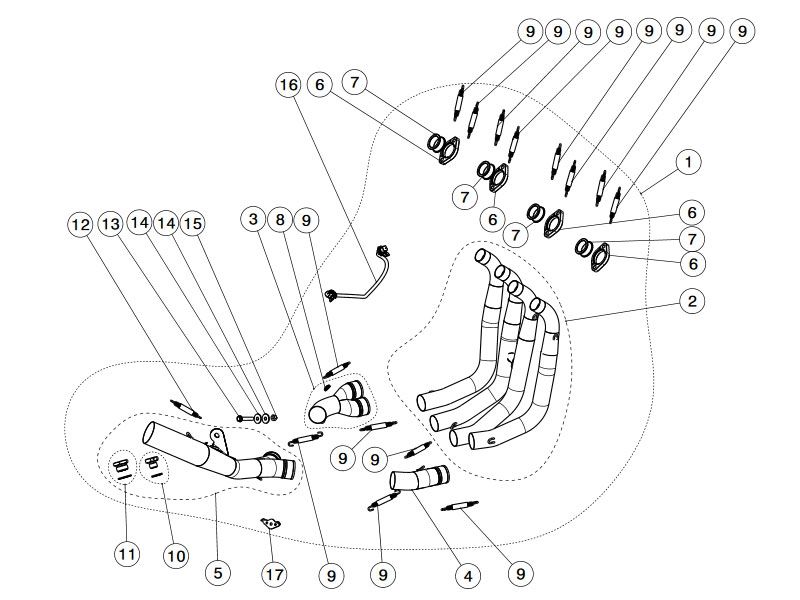 9 9 9 9 9 9 9 9

16 6 7

1

7

6 6

7 7

6

12 13 14 14 15 3 8 9

2

9 9

11 10 5 17 9 9 4 9